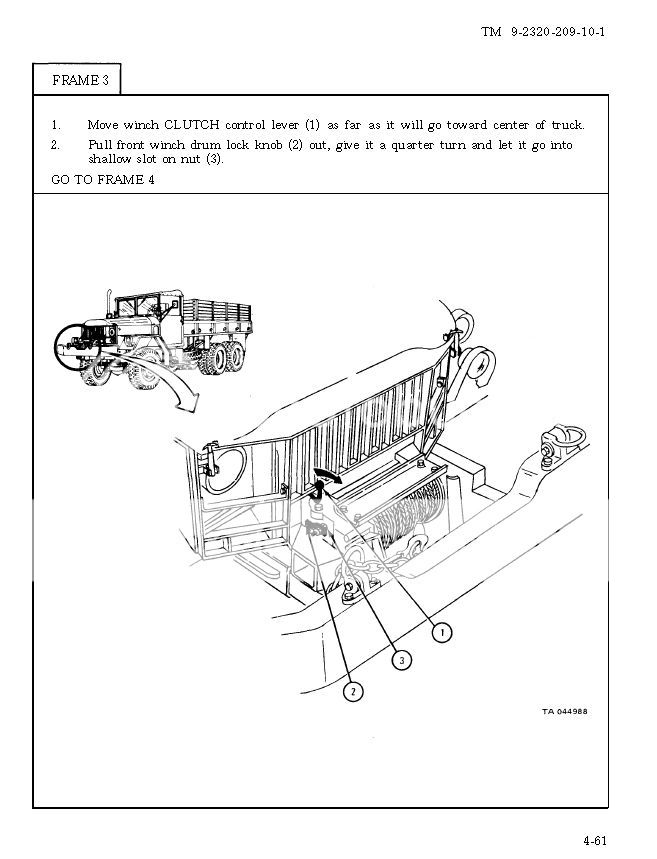 TM 9-2320-209-10-1

FRAME 3

1. Move winch CLUTCH control lever (1) as far as it will go toward center of truck.

2. Pull front winch drum lock knob (2) out, give it a quarter turn and let it go into shallow slot on nut (3).

GO TO FRAME 4

1

3

2

TA 044988

4-61